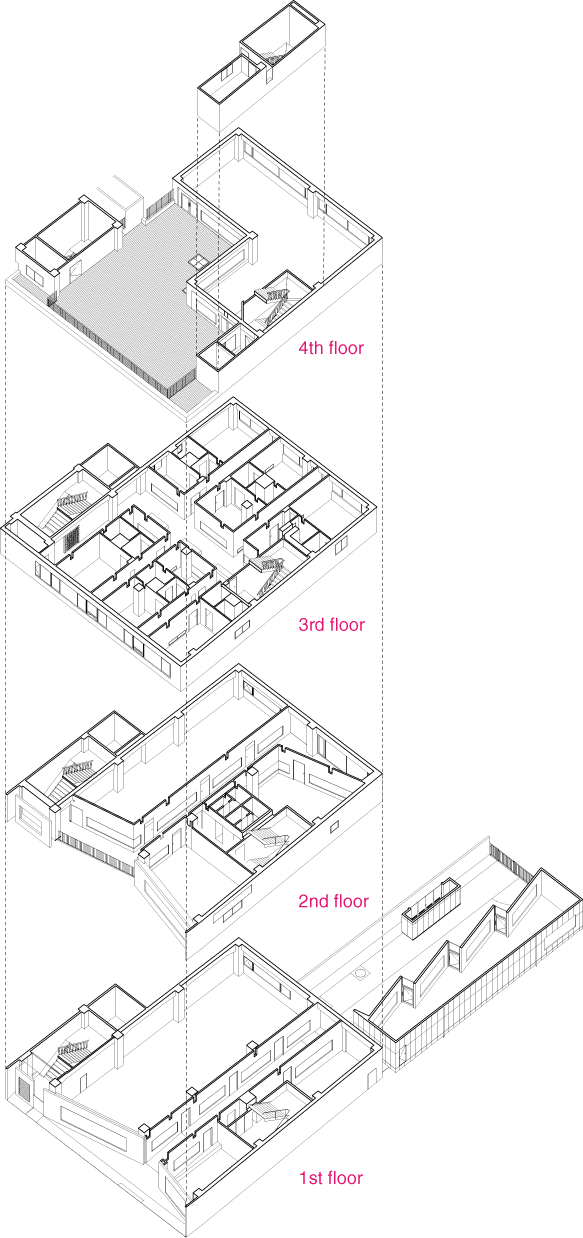 4th floor

3rd floor

2nd floor

1st floor